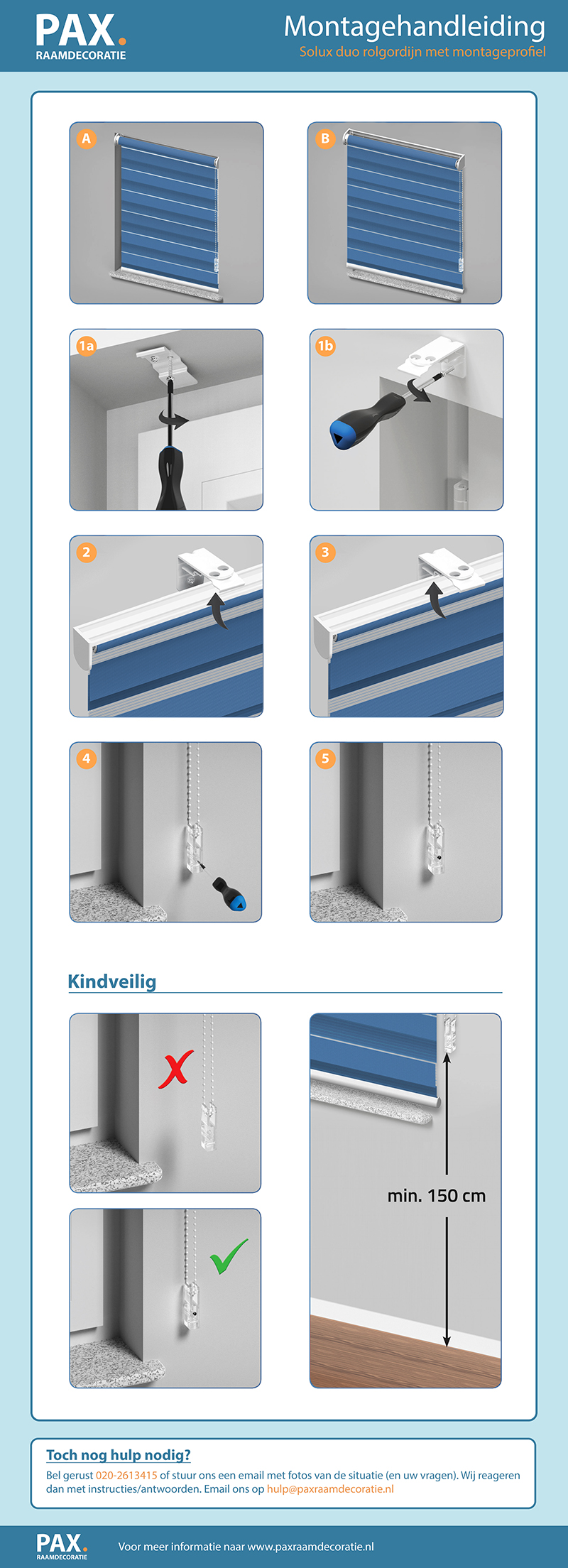 PAX.
RAAMDECORATIE

Montagehandleiding
Solux duo rolgordijn met montageprofiel

A

B

1a

1b

2

3

4

5

Kindveilig

min. 150 cm

Toch nog hulp nodig?
Bel gerust 020-2613415 of stuur ons een email met fotos van de situatie (en uw vragen). Wij reageren dan met instructies/antwoorden. Email ons op hulp@paxraamdecoratie.nl

PAX.
RAAMDECORATIE

Voor meer informatie naar www.paxraamdecoratie.nl